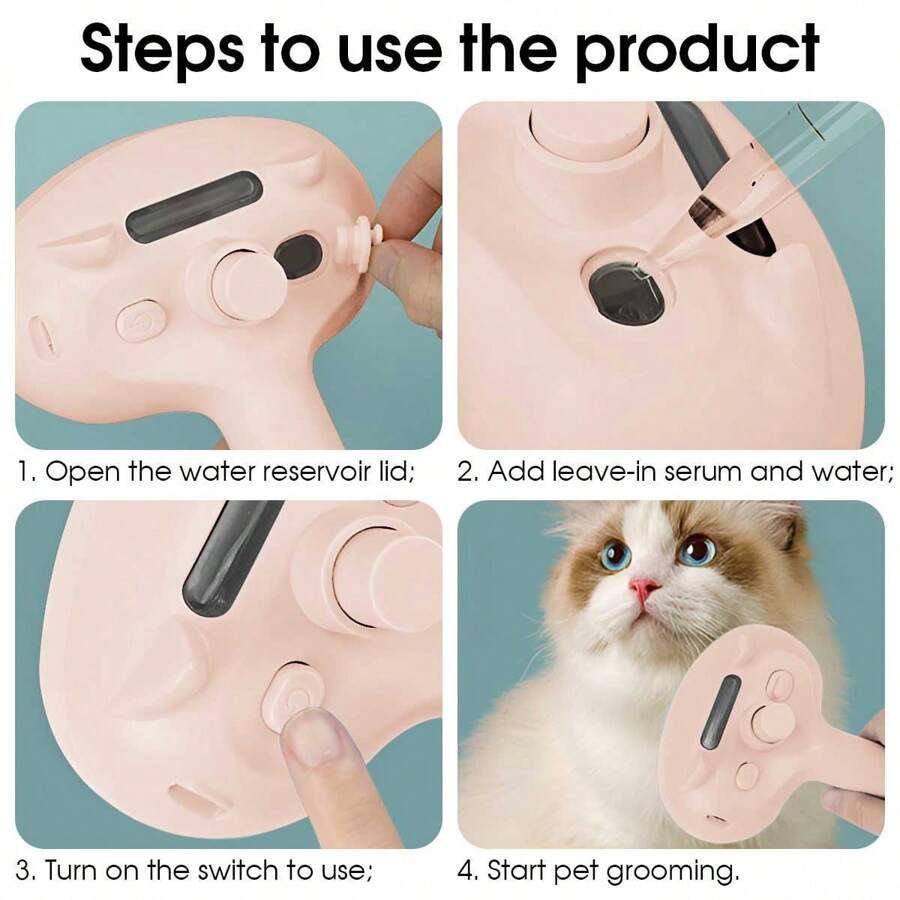 Steps to use the product

1. Open the water reservoir lid;

2. Add leave-in serum and water;

3. Turn on the switch to use;

4. Start pet grooming.